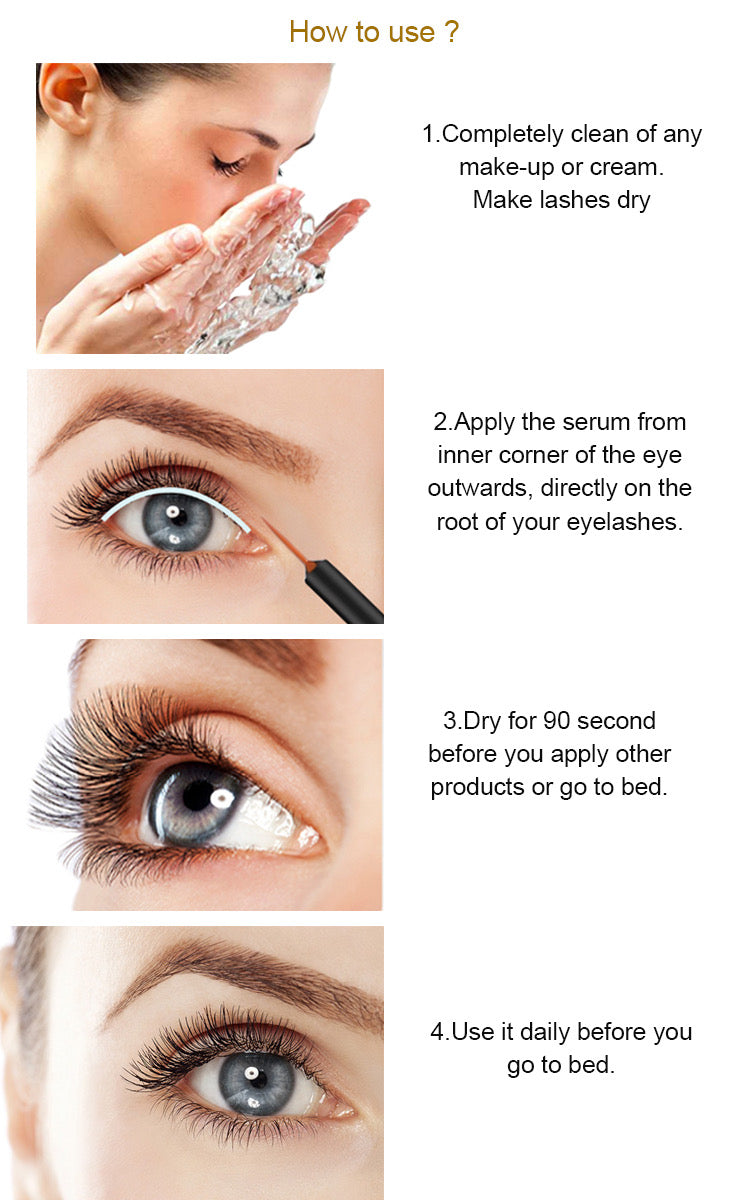 How to use ?

1.Completely clean of any make-up or cream. Make lashes dry

2.Apply the serum from inner corner of the eye outwards, directly on the root of your eyelashes.

3.Dry for 90 second before you apply other products or go to bed.

4.Use it daily before you go to bed.